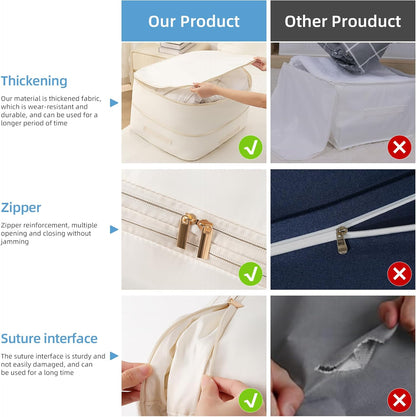 Our Product

Other Prouduct

Thickening

Our material is thickened fabric, which is wear-resistant and durable, and can be used for a longer period of time

Zipper

Zipper reinforcement, multiple opening and closing without jamming

Suture interface

The suture interface is sturdy and not easily damaged, and can be used for a long time