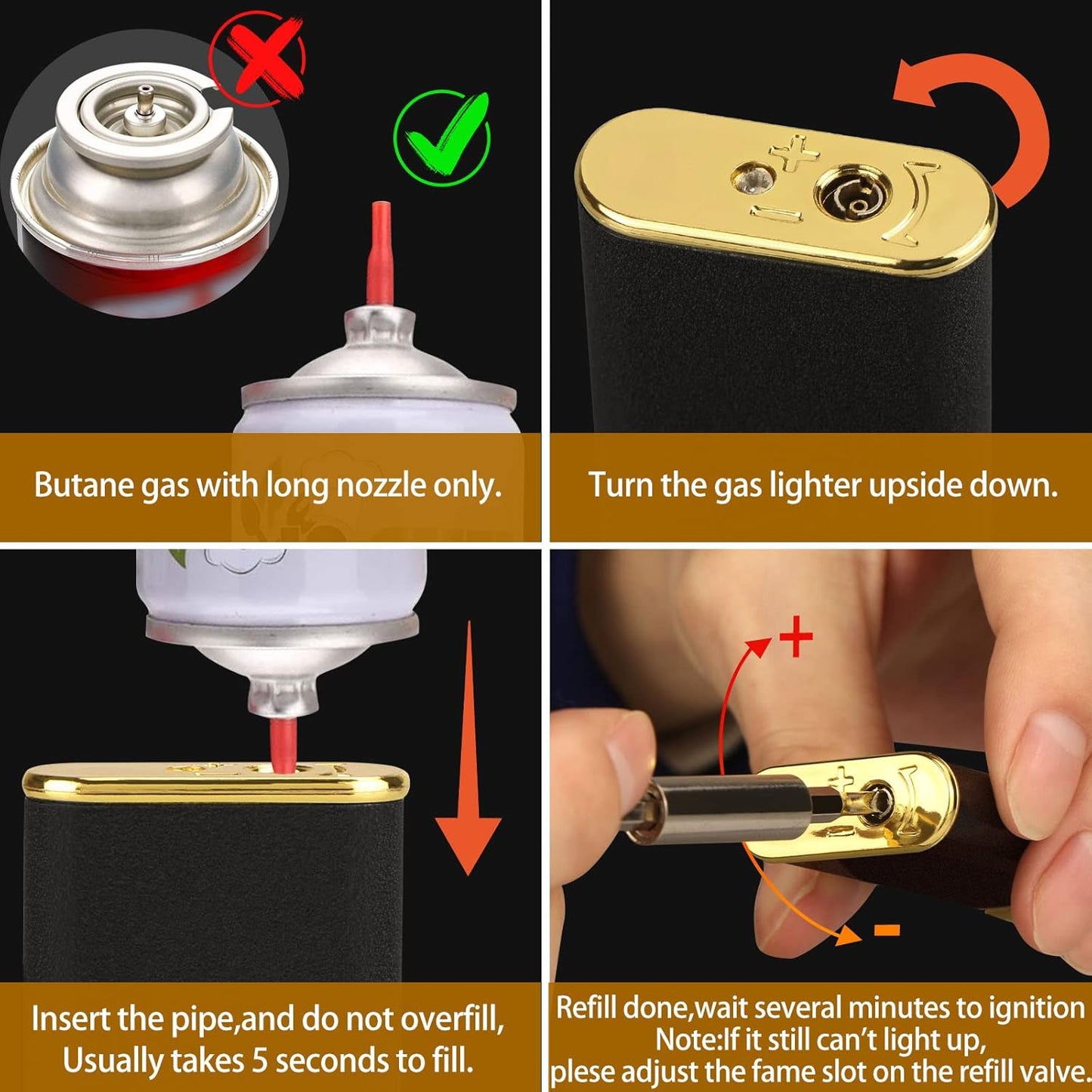 Butane gas with long nozzle only.

Turn the gas lighter upside down.

Insert the pipe,and do not overfill, Usually takes 5 seconds to fill.

+

-

Refill done,wait several minutes to ignition
Note:If it still can't light up,
plese adjust the fame slot on the refill valve.