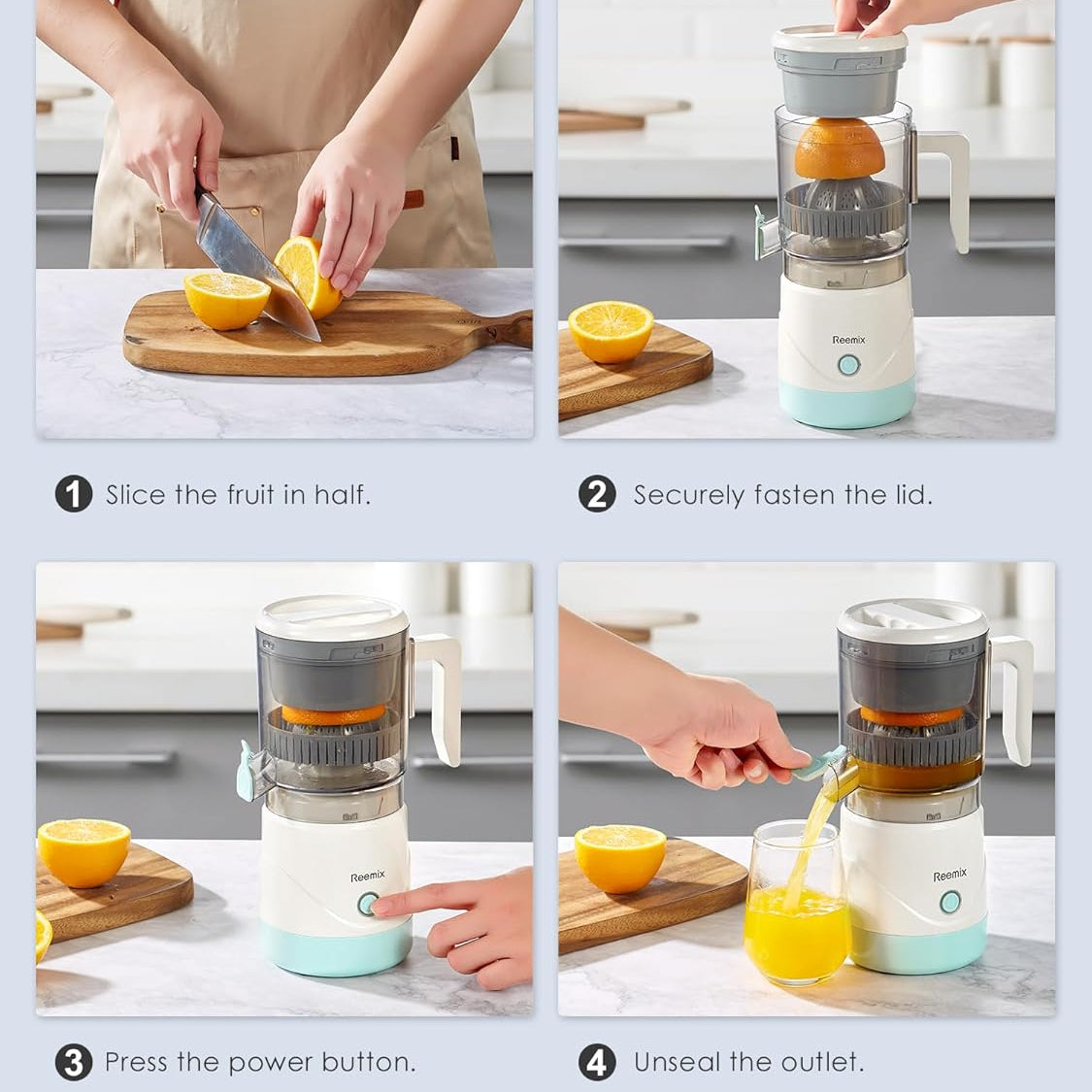 Reemix

1 Slice the fruit in half.

2 Securely fasten the lid.

Reemix

Reemix

3 Press the power button.

4 Unseal the outlet.