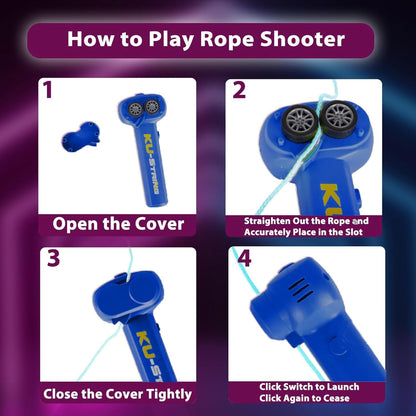 How to Play Rope Shooter

1

KU-STRING

Open the Cover

2

KU

Straighten Out the Rope and Accurately Place in the Slot

3

KU-ST

Close the Cover Tightly

4

Click Switch to Launch
Click Again to Cease