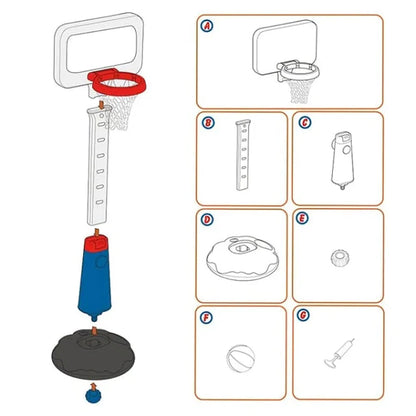 A

B

C

D

E

F

G