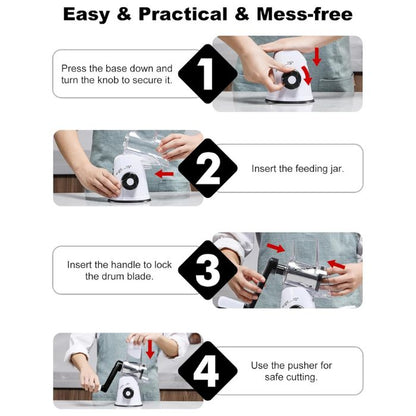 Easy & Practical & Mess-free

Press the base down and turn the knob to secure it.

1

2

Insert the feeding jar.

Insert the handle to lock the drum blade.

3

4

Use the pusher for safe cutting.