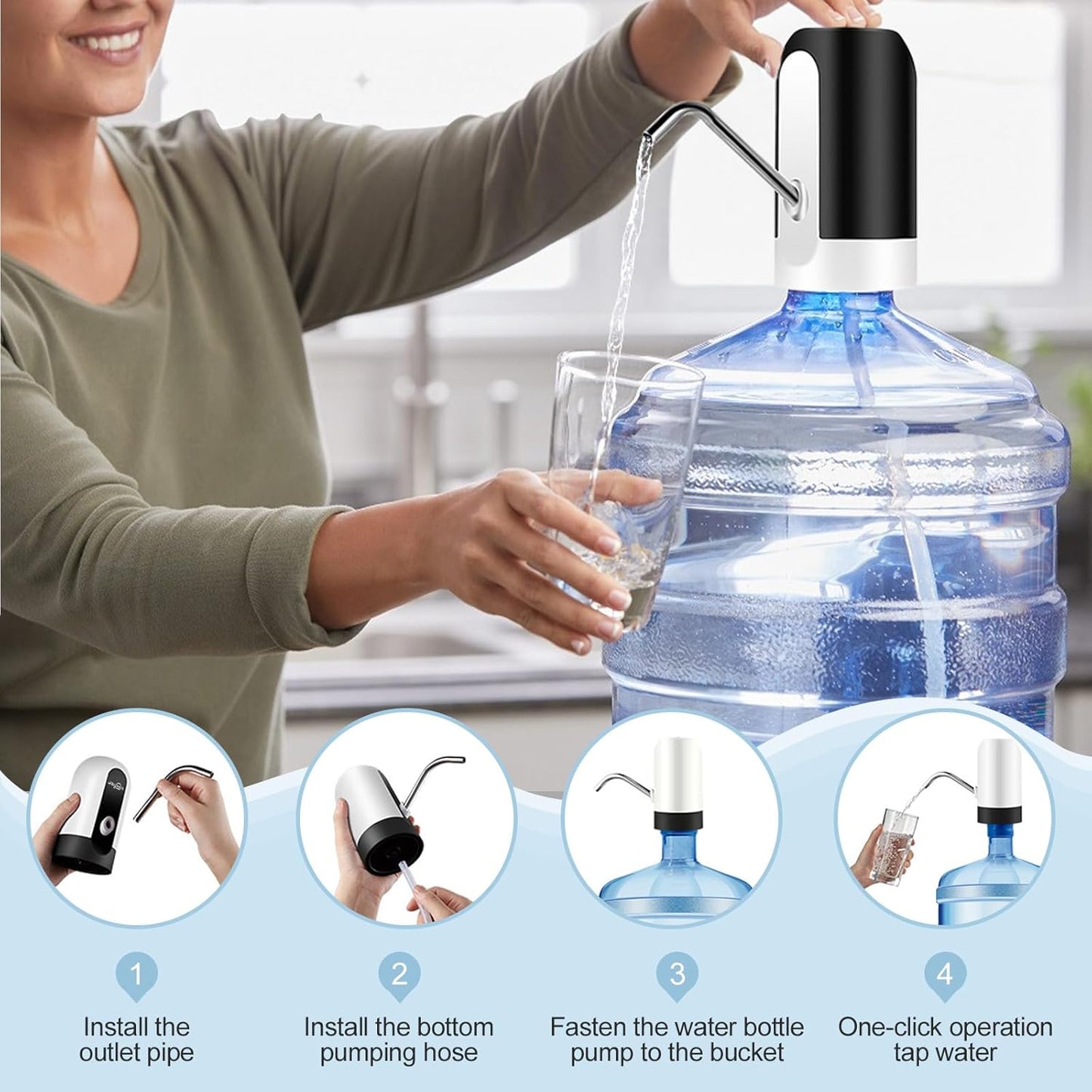 1
Install the outlet pipe

2
Install the bottom pumping hose

3
Fasten the water bottle pump to the bucket

4
One-click operation tap water