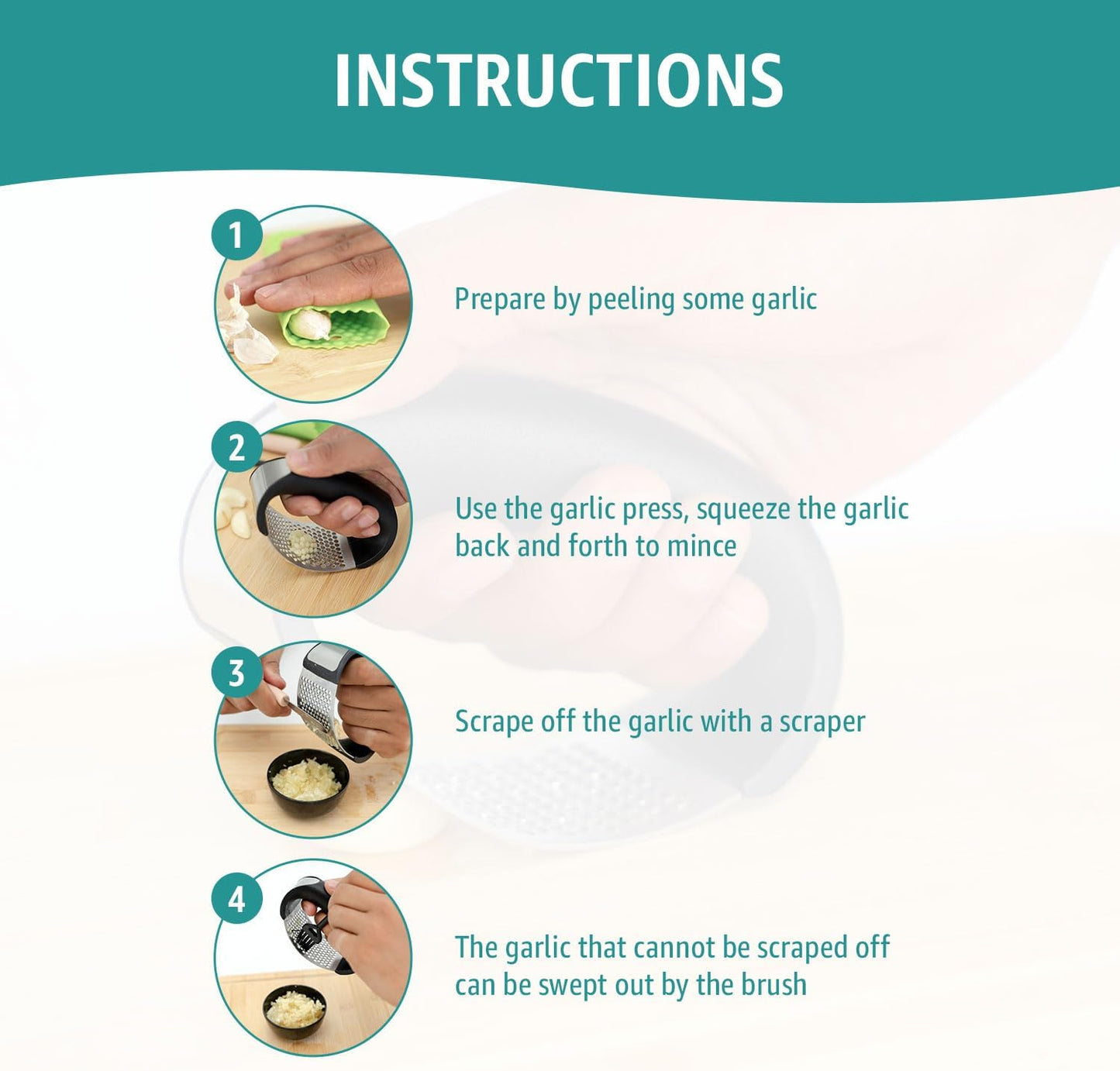 INSTRUCTIONS

1

Prepare by peeling some garlic

2

Use the garlic press, squeeze the garlic back and forth to mince

3

Scrape off the garlic with a scraper

4

The garlic that cannot be scraped off can be swept out by the brush