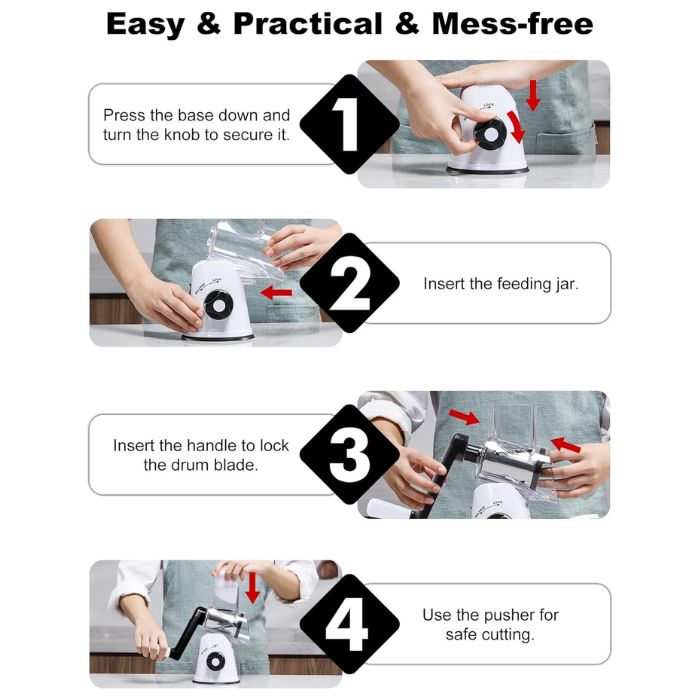 Easy & Practical & Mess-free

Press the base down and turn the knob to secure it.

1

2

Insert the feeding jar.

Insert the handle to lock the drum blade.

3

4

Use the pusher for safe cutting.